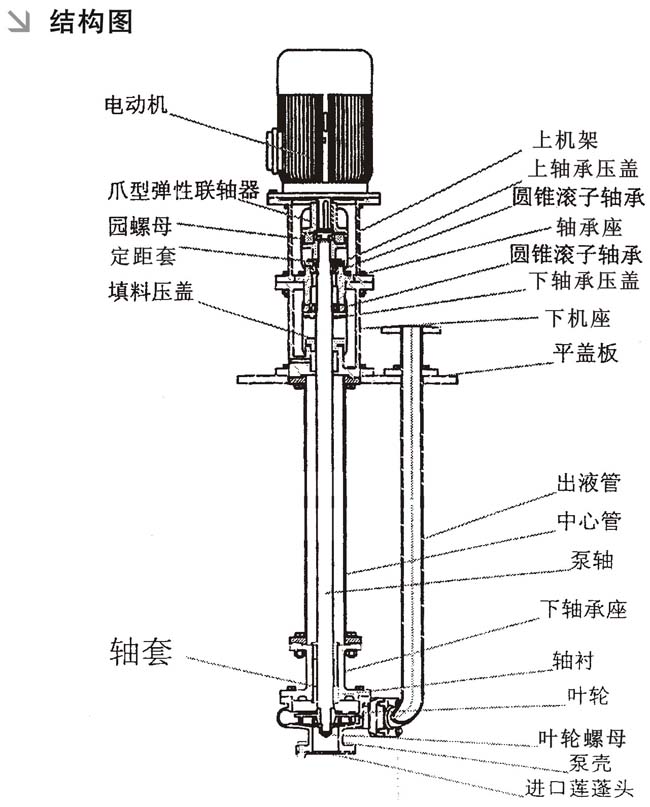 结构图

电动机
爪型弹性联轴器
园螺母
定距套
填料压盖
轴套

上机架
上轴承压盖
圆锥滚子轴承
轴承座
圆锥滚子轴承
下轴承压盖
下机座
平盖板
出液管
中心管
泵轴
下轴承座
轴衬
叶轮
叶轮螺母
泵壳
进口莲蓬头